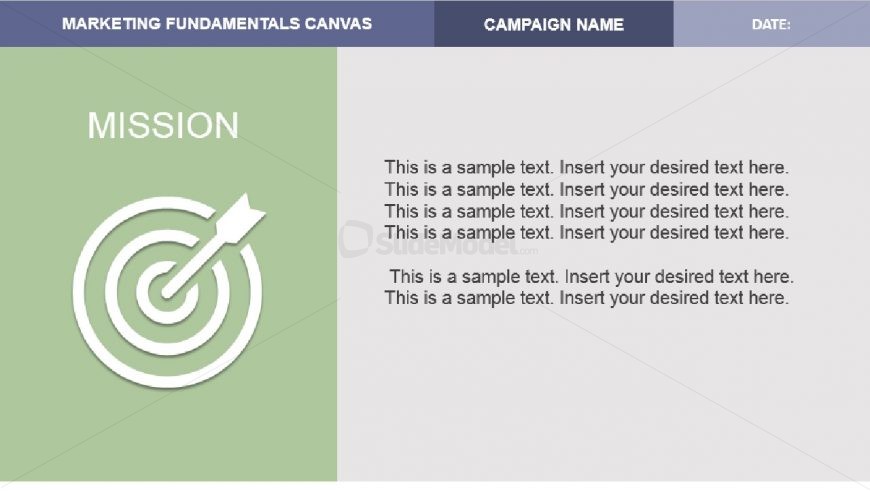 MARKETING FUNDAMENTALS CANVAS

CAMPAIGN NAME

DATE:

MISSION

This is a sample text. Insert your desired text here. This is a sample text. Insert your desired text here. This is a sample text. Insert your desired text here. This is a sample text. Insert your desired text here.

This is a sample text. Insert your desired text here. This is a sample text. Insert your desired text here.

SlideModel.com